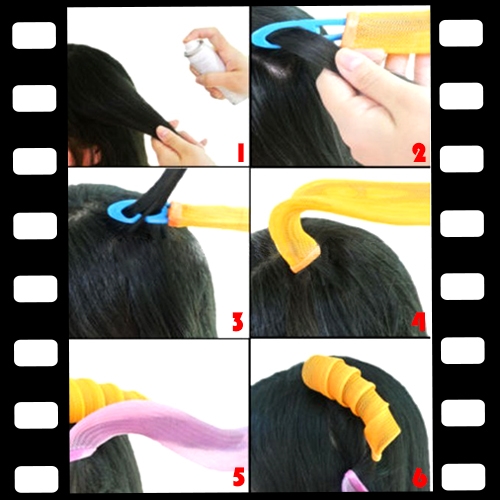 1
2
3
4
5
6